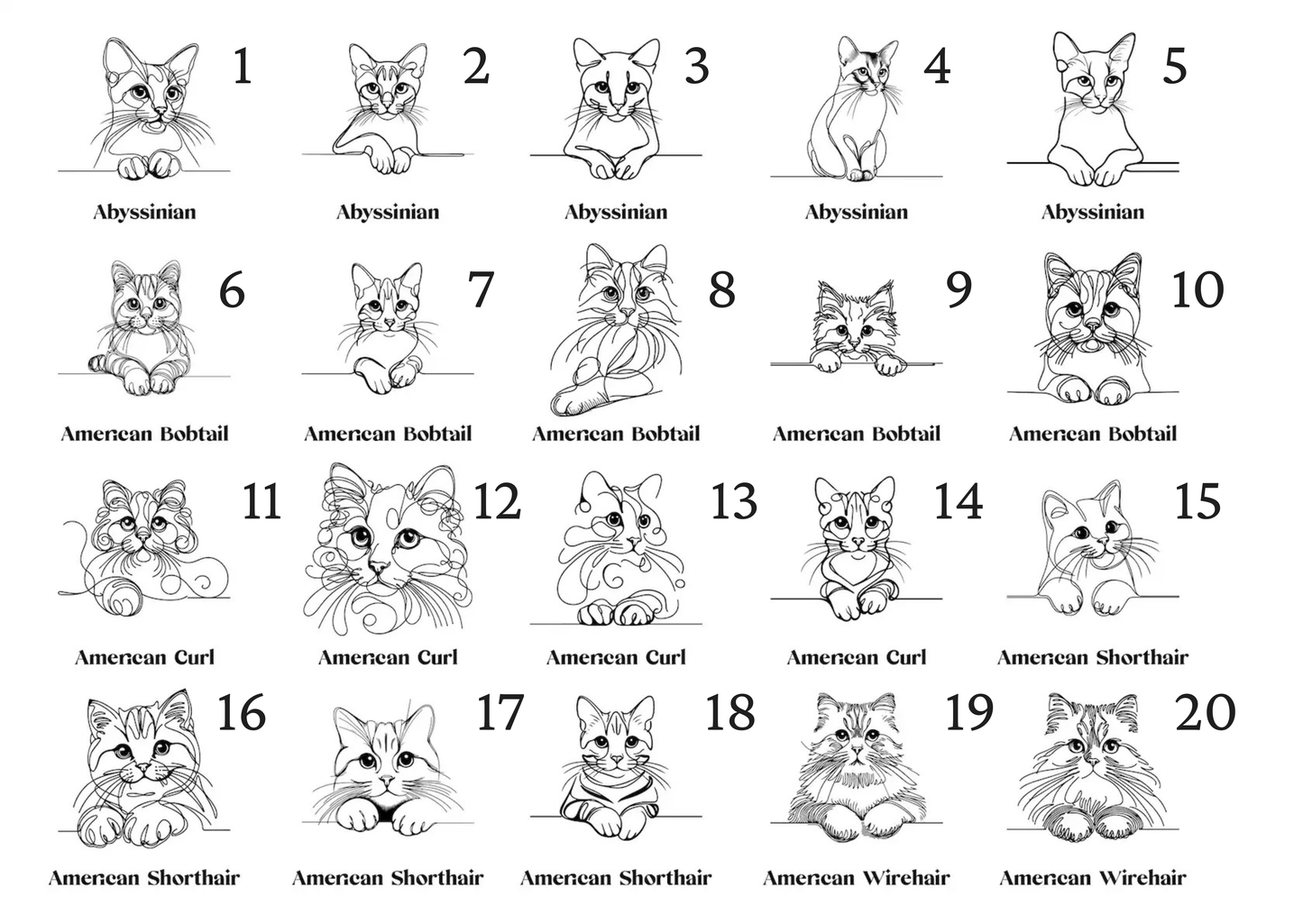 1
Abyssinian

2
Abyssinian

3
Abyssinian

4
Abyssinian

5
Abyssinian

6
American Bobtail

7
American Bobtail

8
American Bobtail

9
American Bobtail

10
American Bobtail

11
American Curl

12
American Curl

13
American Curl

14
American Curl

15
American Shorthair

16
American Shorthair

17
American Shorthair

18
American Shorthair

19
American Wirehair

20
American Wirehair