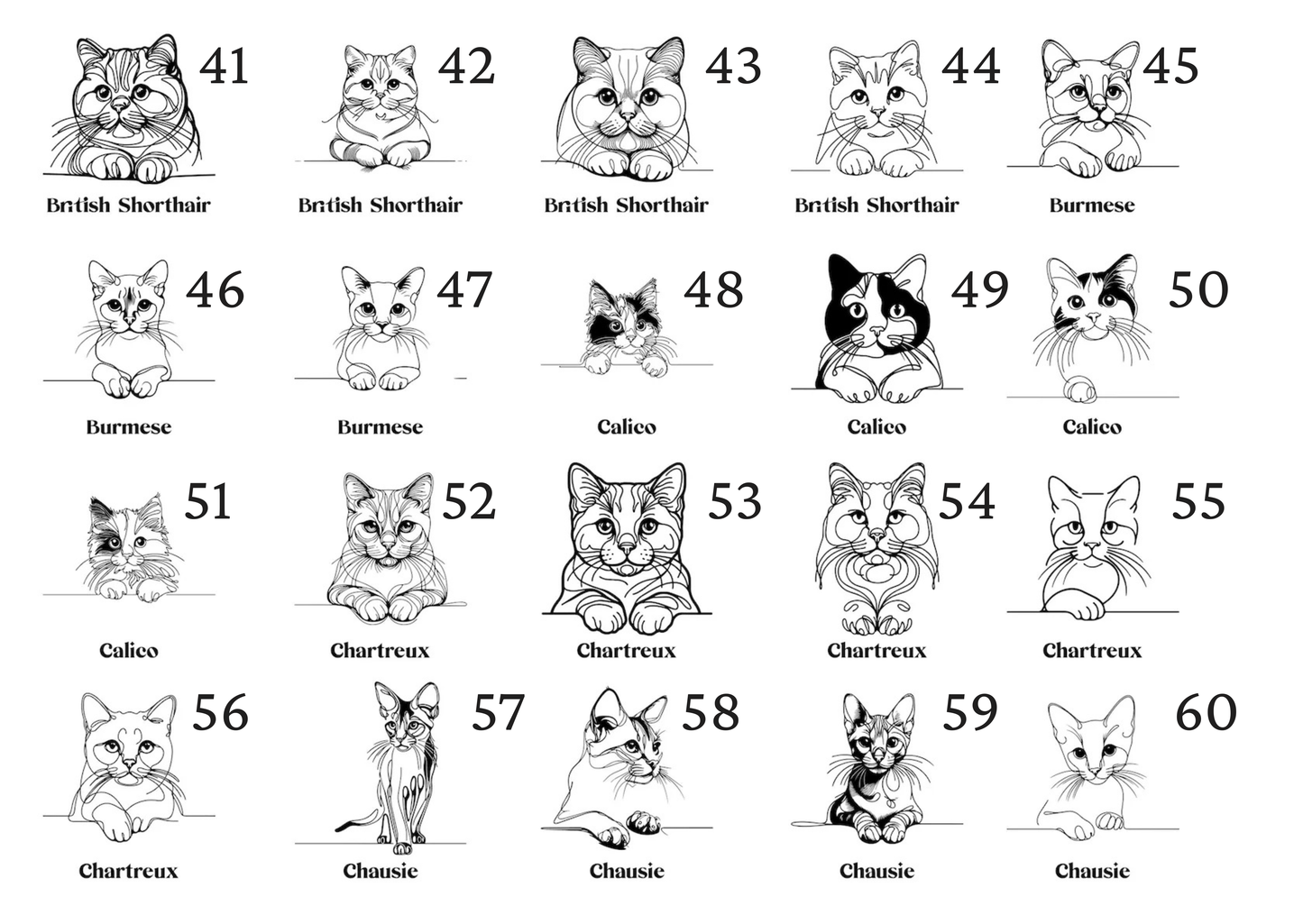 41
British Shorthair

42
British Shorthair

43
British Shorthair

44
British Shorthair

45
Burmese

46
Burmese

47
Burmese

48
Calico

49
Calico

50
Calico

51
Calico

52
Chartreux

53
Chartreux

54
Chartreux

55
Chartreux

56
Chartreux

57
Chausie

58
Chausie

59
Chausie

60
Chausie