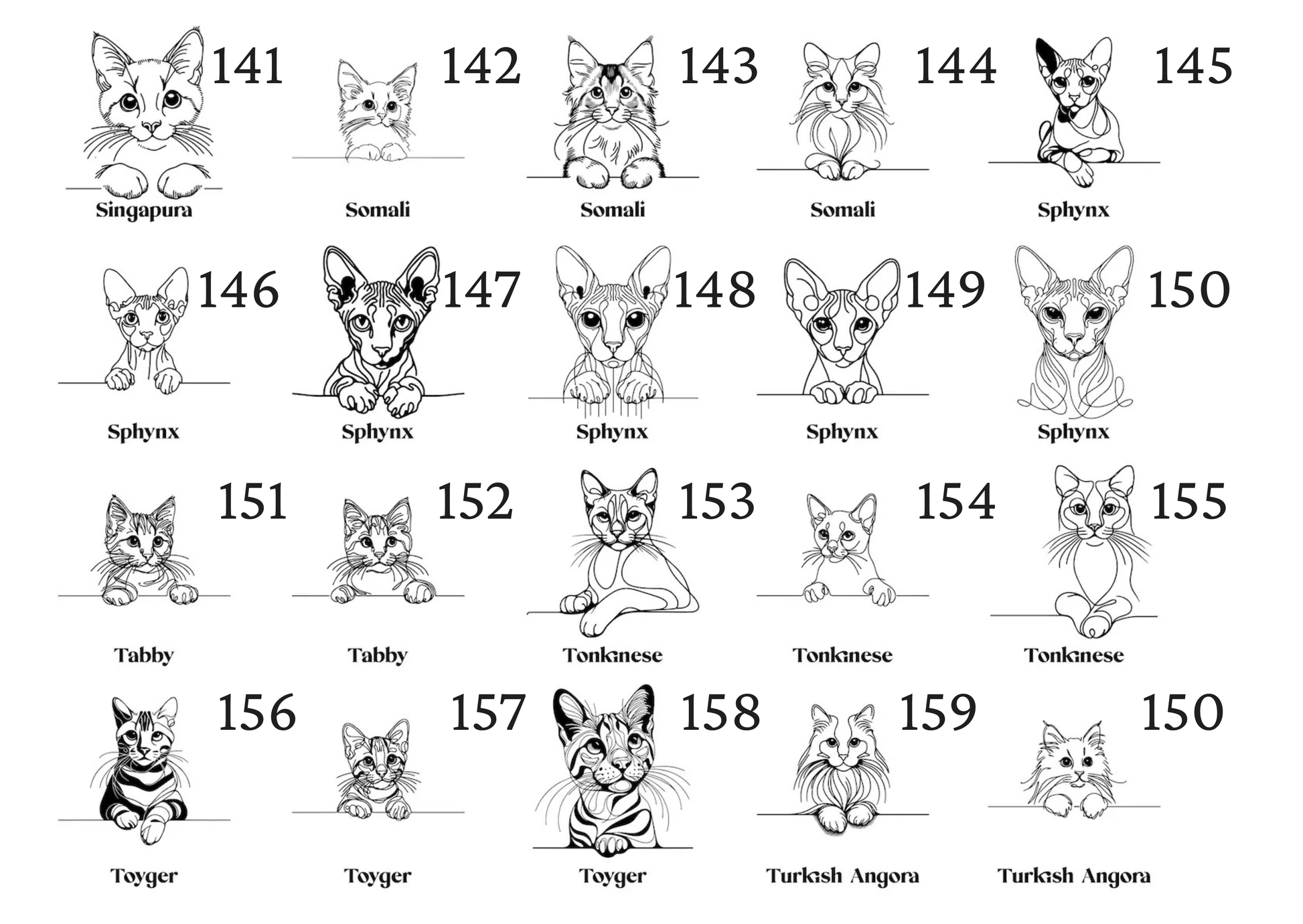 141
Singapura

142
Somali

143
Somali

144
Somali

145
Sphynx

146
Sphynx

147
Sphynx

148
Sphynx

149
Sphynx

150
Sphynx

151
Tabby

152
Tabby

153
Tonkinese

154
Tonkinese

155
Tonkinese

156
Toyger

157
Toyger

158
Toyger

159
Turkish Angora

150
Turkish Angora