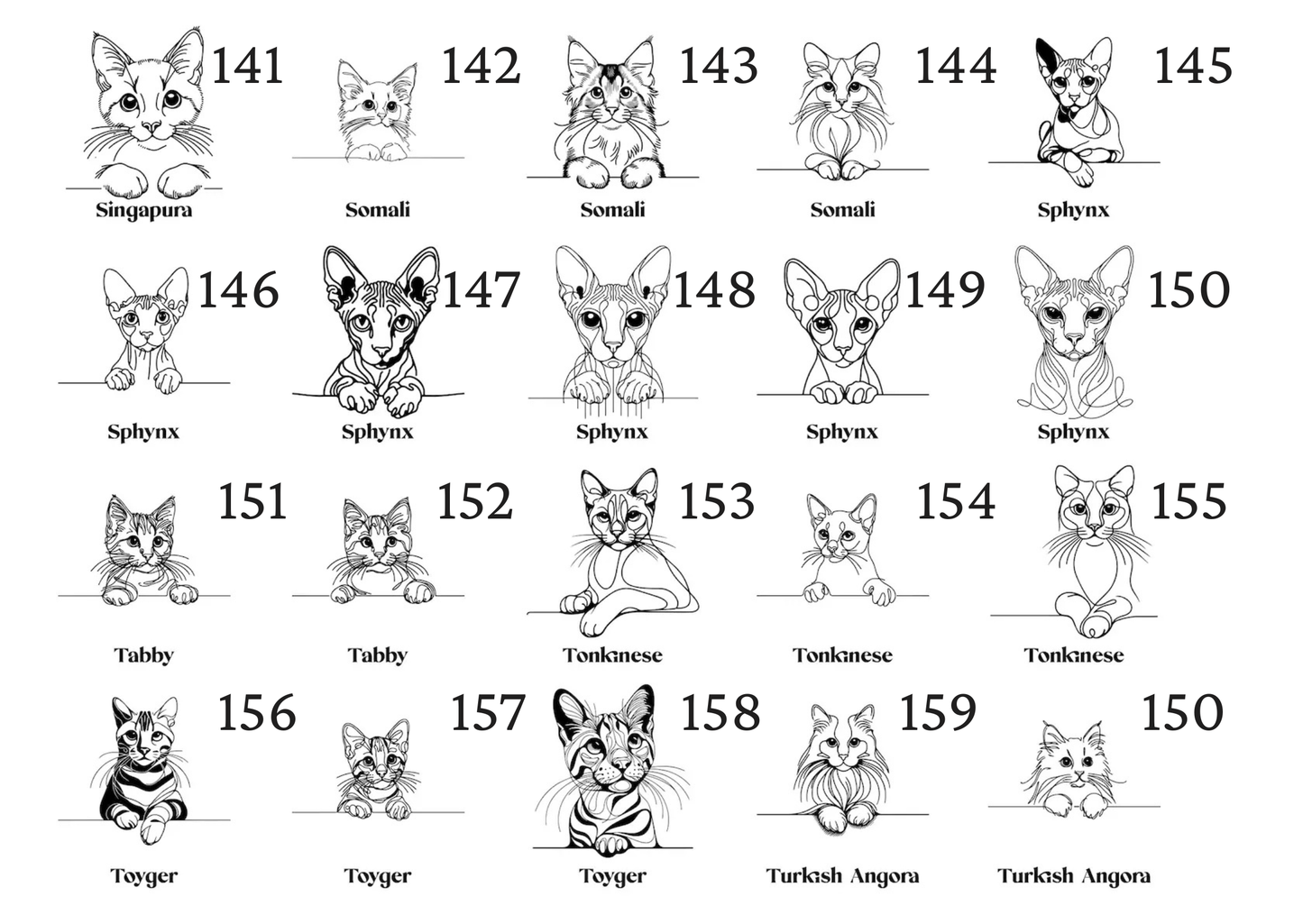 141
Singapura

142
Somali

143
Somali

144
Somali

145
Sphynx

146
Sphynx

147
Sphynx

148
Sphynx

149
Sphynx

150
Sphynx

151
Tabby

152
Tabby

153
Tonkinese

154
Tonkinese

155
Tonkinese

156
Toyger

157
Toyger

158
Toyger

159
Turkish Angora

150
Turkish Angora